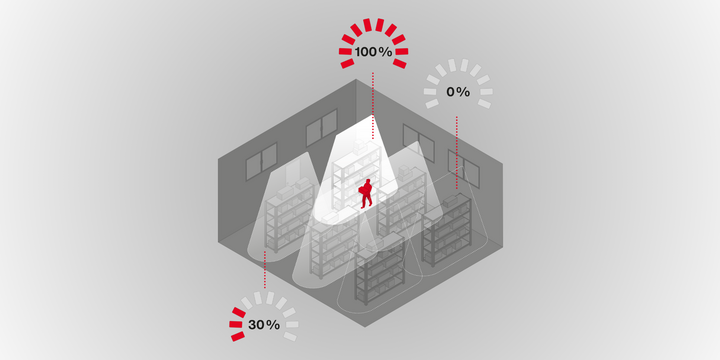 100%

0%

30%