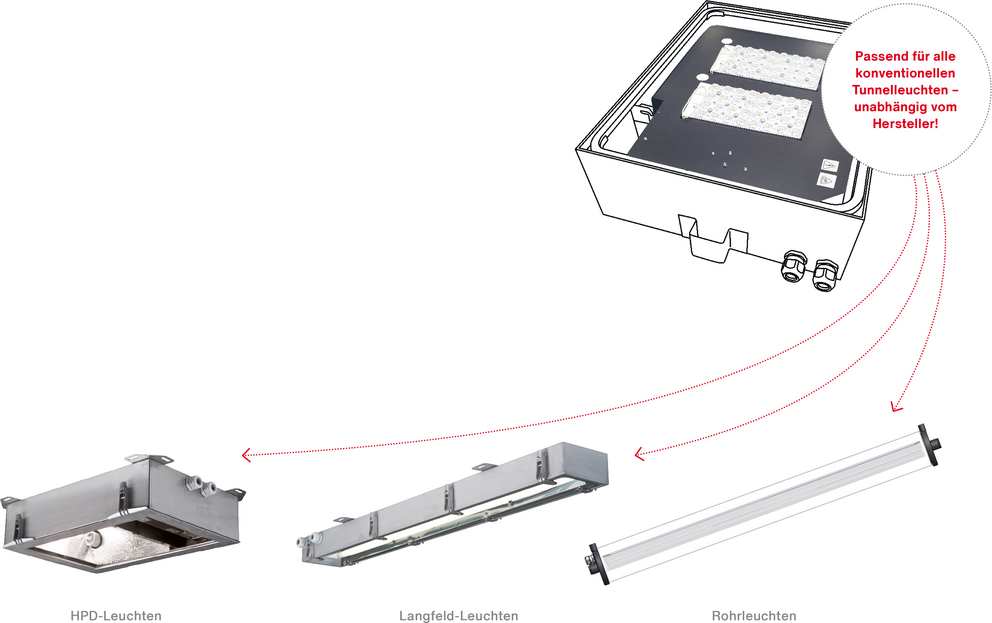 Passend für alle konventionellen Tunnelleuchten – unabhängig vom Hersteller!

HPD-Leuchten

Langfeld-Leuchten

Rohrleuchten